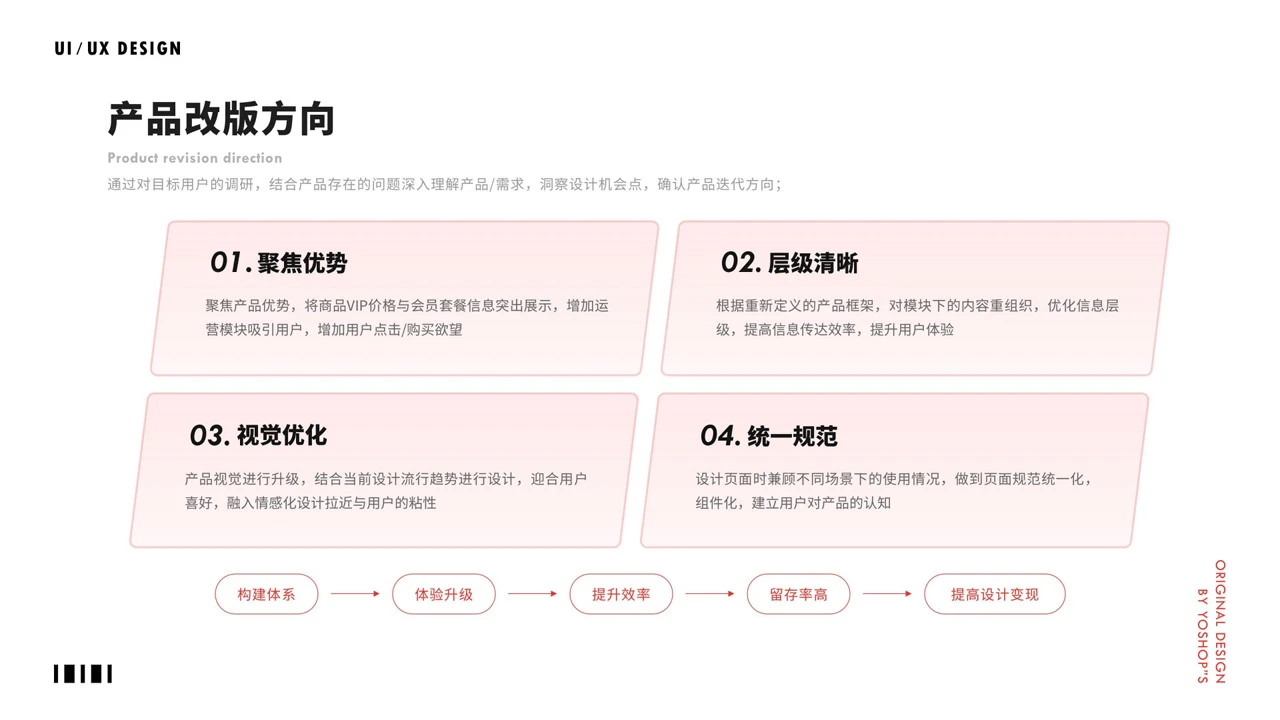 UI/UX DESIGN

产品改版方向

Product revision direction

通过对目标用户的调研，结合产品存在的问题深入理解产品/需求，洞察设计机会点，确认产品迭代方向；

01.聚焦优势

聚焦产品优势，将商品VIP价格与会员套餐信息突出展示，增加运营模块吸引用户，增加用户点击/购买欲望

02.层级清晰

根据重新定义的产品框架，对模块下的内容重组织，优化信息层级，提高信息传达效率，提升用户体验

03.视觉优化

产品视觉进行升级，结合当前设计流行趋势进行设计，迎合用户喜好，融入情感化设计拉近与用户的粘性

04.统一规范

设计页面时兼顾不同场景下的使用情况，做到页面规范统一化，组件化，建立用户对产品的认知

构建体系 → 体验升级 → 提升效率 → 留存率高 → 提高设计变现

ORIGINAL DESIGN
BY YOSHOP"S